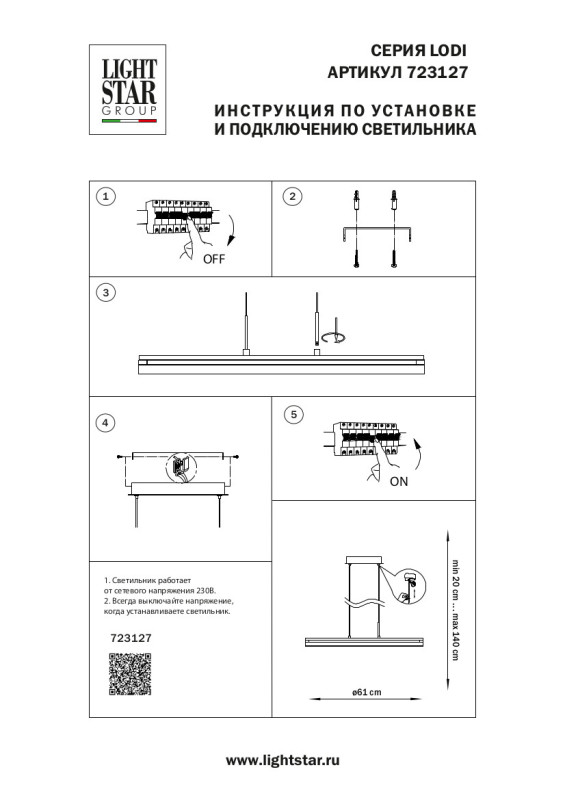 LIGHT STAR GROUP

СЕРИЯ LODI
АРТИКУЛ 723127

ИНСТРУКЦИЯ ПО УСТАНОВКЕ
И ПОДКЛЮЧЕНИЮ СВЕТИЛЬНИКА

1

OFF

2

3

4

5

ON

1. Светильник работает от сетевого напряжения 230В.
2. Всегда выключайте напряжение, когда устанавливаете светильник.

723127

min 20 cm ... max 140 cm

ø61 cm

www.lightstar.ru