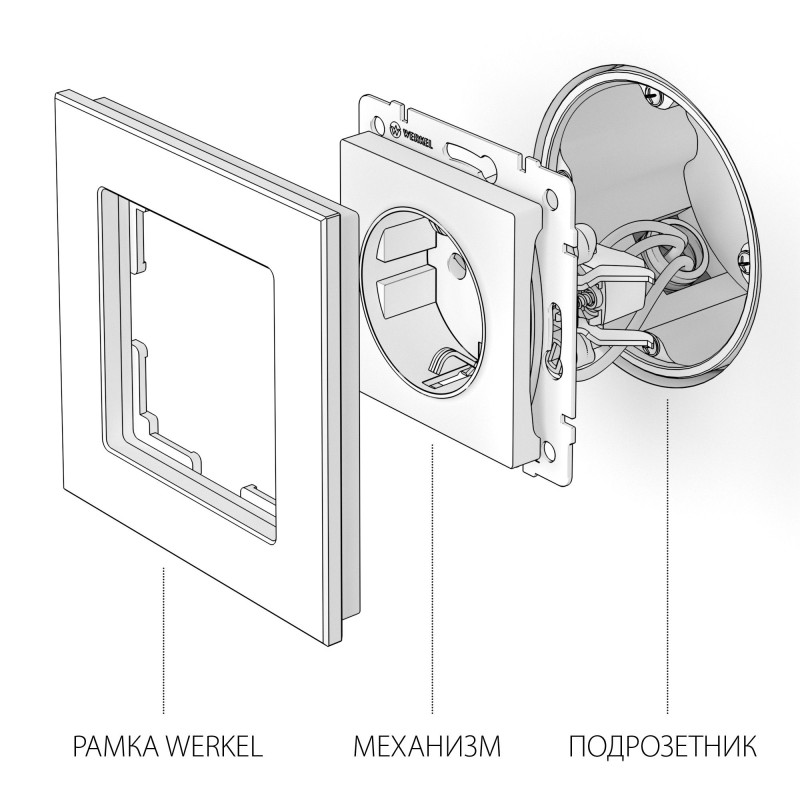 WERKEL

РАМКА WERKEL

МЕХАНИЗМ

ПОДРОЗЕТНИК