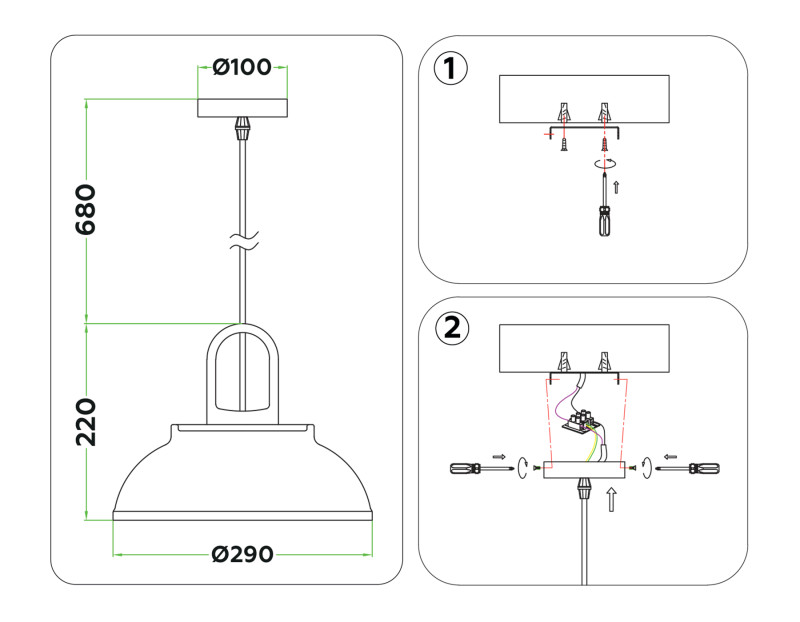 Ø100

680

220

Ø290

1

2