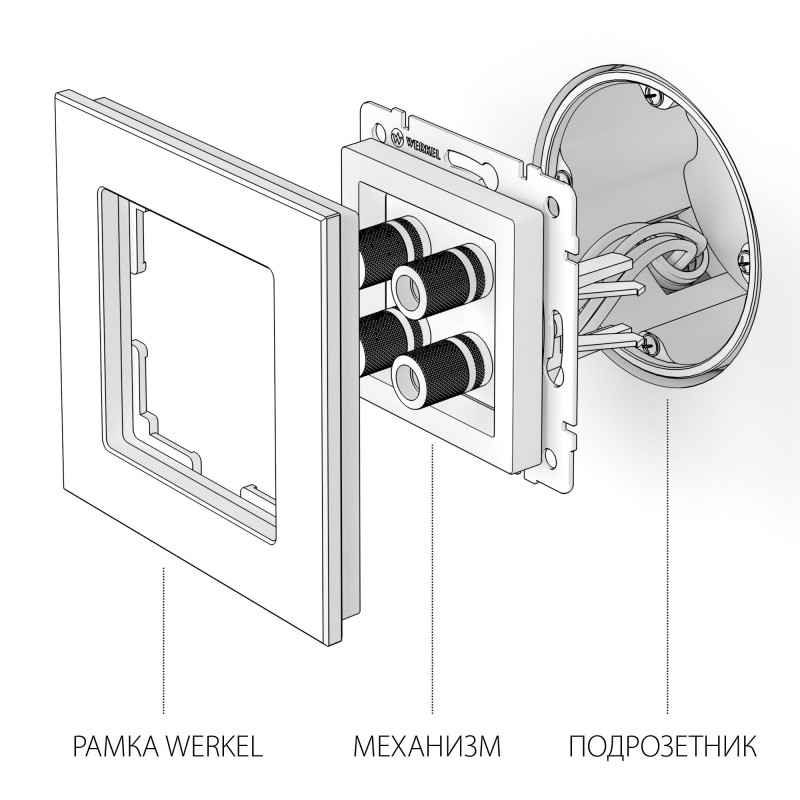 WERKEL

РАМКА WERKEL

МЕХАНИЗМ

ПОДРОЗЕТНИК