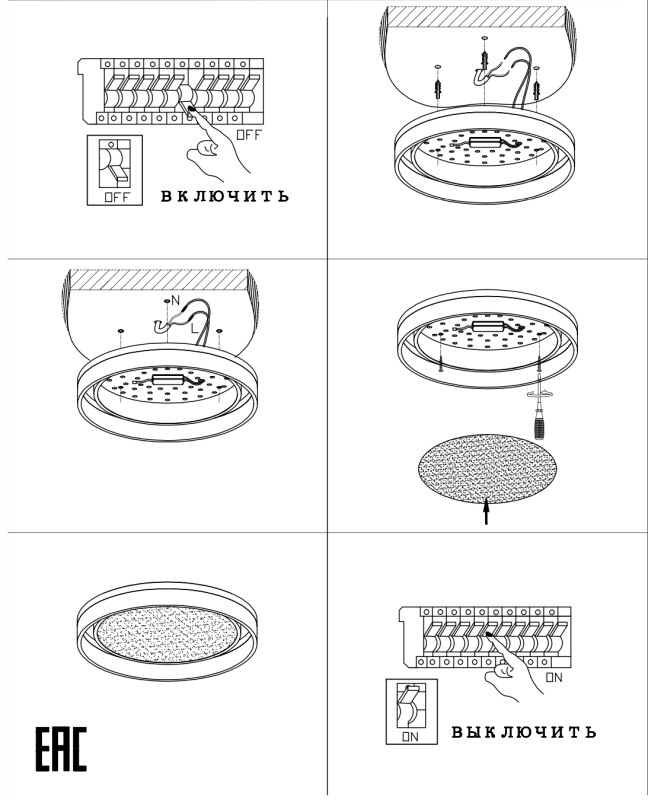 OFF

OFF ВКЛЮЧИТЬ

N

L

EAC

ON

ON ВЫКЛЮЧИТЬ