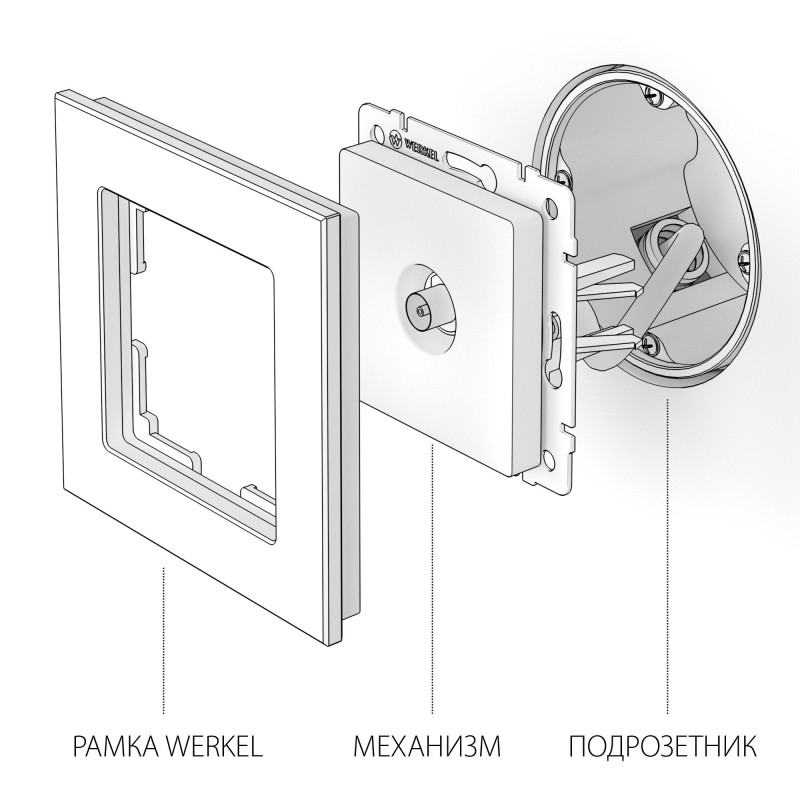 WERKEL

РАМКА WERKEL

МЕХАНИЗМ

ПОДРОЗЕТНИК