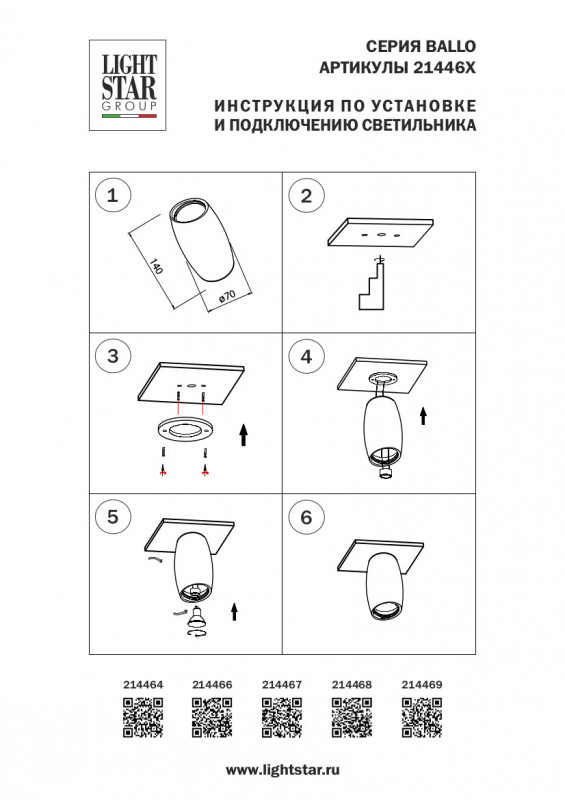 LIGHT STAR GROUP

СЕРИЯ BALLO
АРТИКУЛЫ 21446X

ИНСТРУКЦИЯ ПО УСТАНОВКЕ И ПОДКЛЮЧЕНИЮ СВЕТИЛЬНИКА

1

140

ø70

2

3

4

5

6

214464 214466 214467 214468 214469

www.lightstar.ru