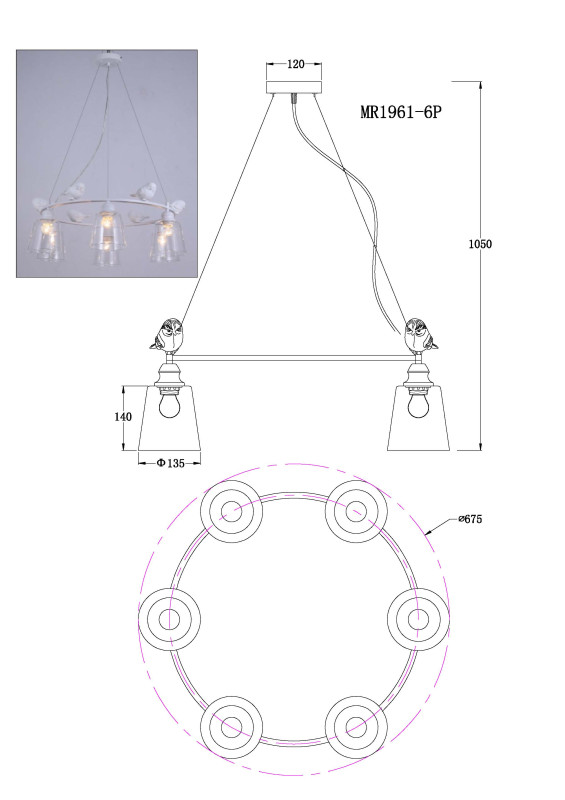 120

MR1961-6P

1050

140

Φ135

⌀675