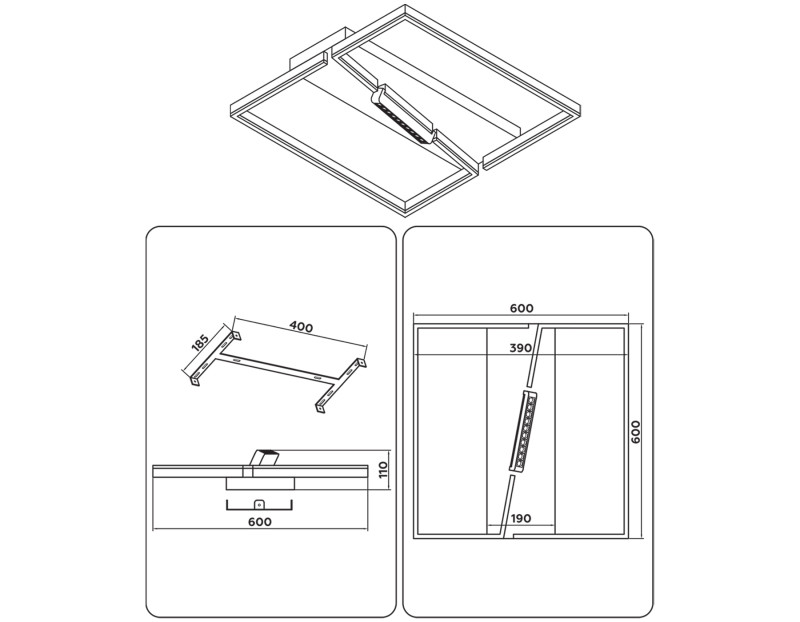 185
400
110
600
600
390
600
190