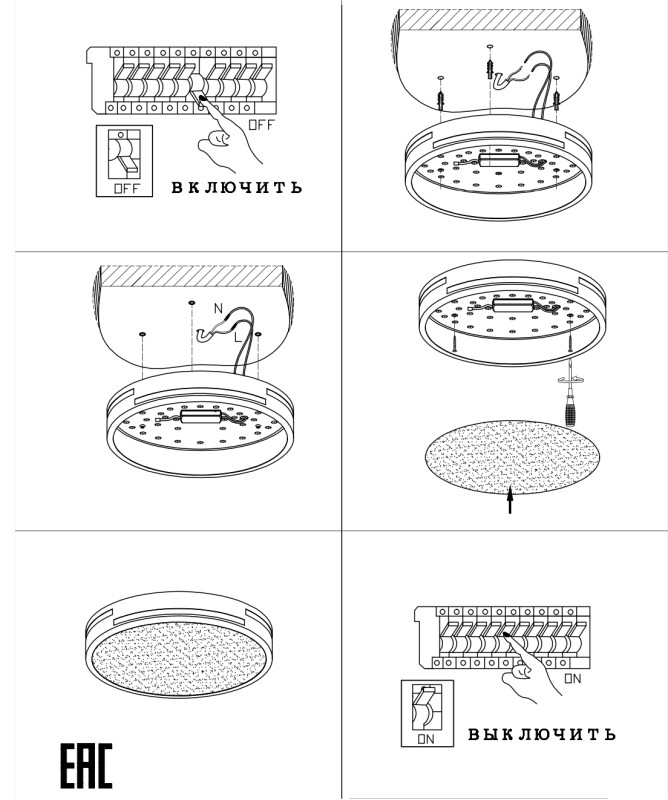 OFF

OFF ВКЛЮЧИТЬ

N

L

EAC

ON

ON ВЫКЛЮЧИТЬ