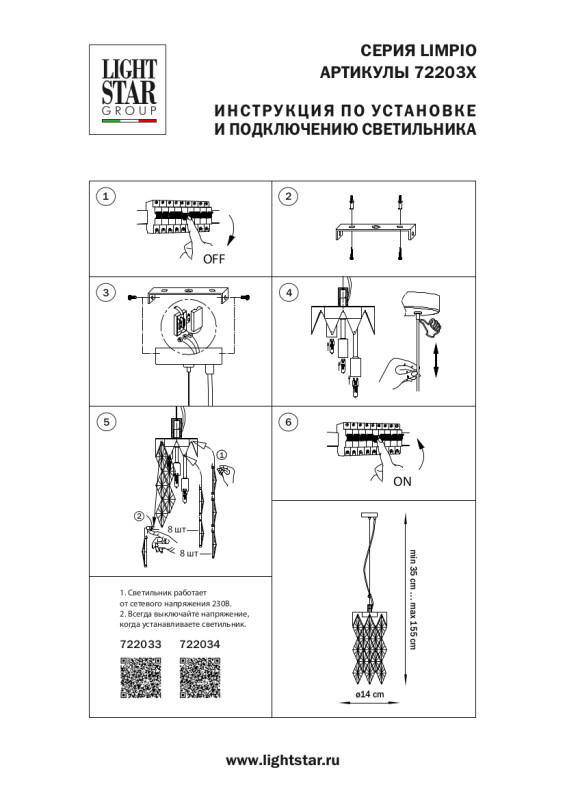 LIGHT STAR GROUP

СЕРИЯ LIMPIO
АРТИКУЛЫ 72203X

ИНСТРУКЦИЯ ПО УСТАНОВКЕ
И ПОДКЛЮЧЕНИЮ СВЕТИЛЬНИКА

1

OFF

2

3

4

5

1

2

8 шт

8 шт

6

ON

min 35 cm ... max 155 cm

ø14 cm

1. Светильник работает от сетевого напряжения 230В.
2. Всегда выключайте напряжение, когда устанавливаете светильник.

722033 722034

www.lightstar.ru