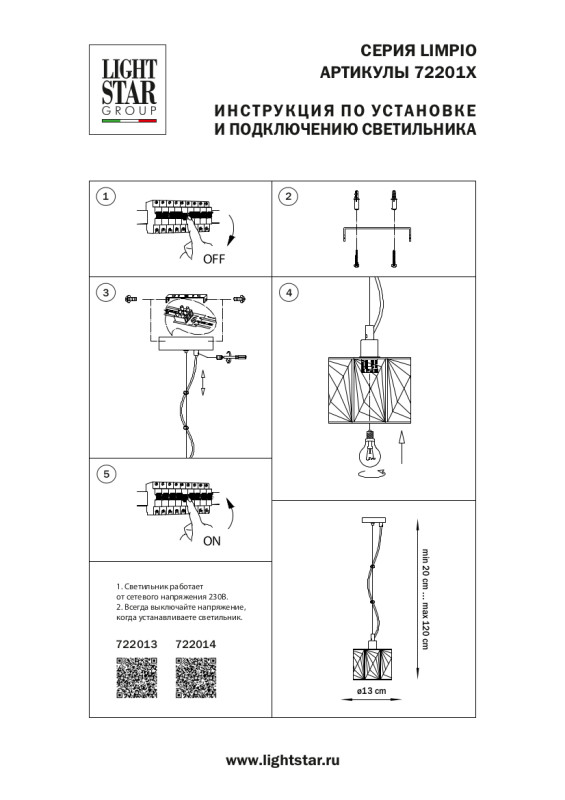 LIGHT STAR GROUP

СЕРИЯ LIMPIO
АРТИКУЛЫ 72201X

ИНСТРУКЦИЯ ПО УСТАНОВКЕ
И ПОДКЛЮЧЕНИЮ СВЕТИЛЬНИКА

1

OFF

2

3

4

5

ON

1. Светильник работает от сетевого напряжения 230В.
2. Всегда выключайте напряжение, когда устанавливаете светильник.

722013 722014

min 20 cm ... max 120 cm

ø13 cm

www.lightstar.ru