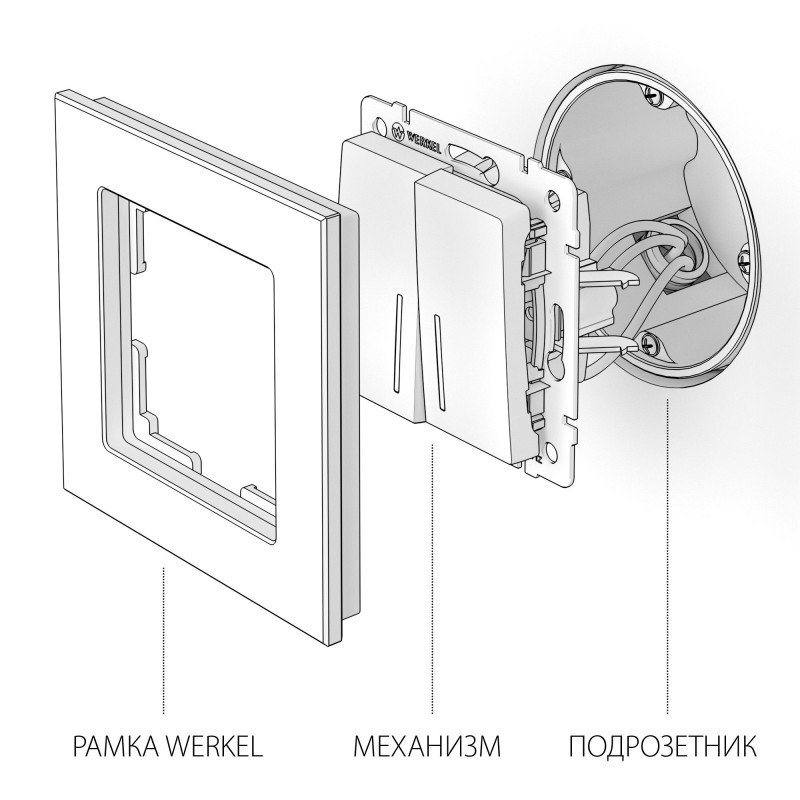 WERKEL

РАМКА WERKEL

МЕХАНИЗМ

ПОДРОЗЕТНИК