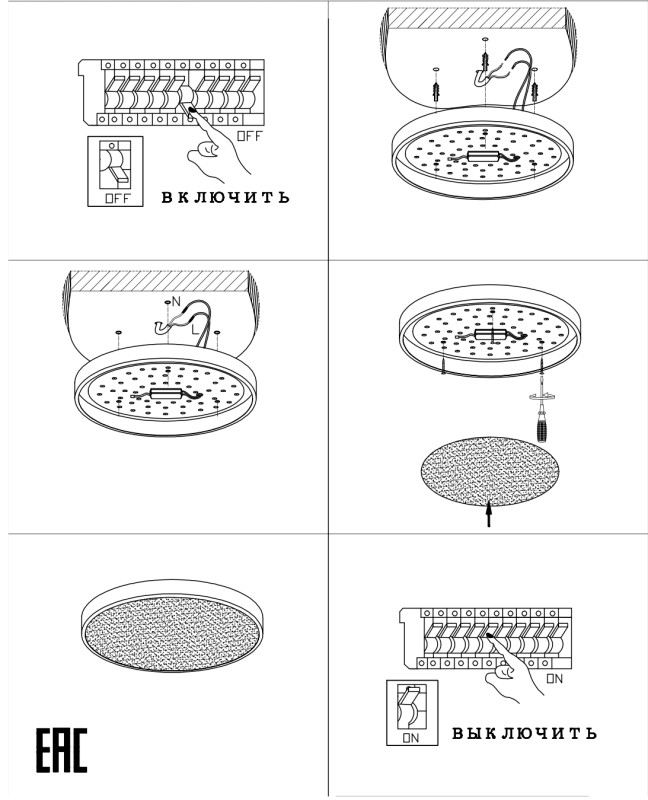 OFF
OFF
ВКЛЮЧИТЬ

N
L

EAC

ON
ON
ВЫКЛЮЧИТЬ