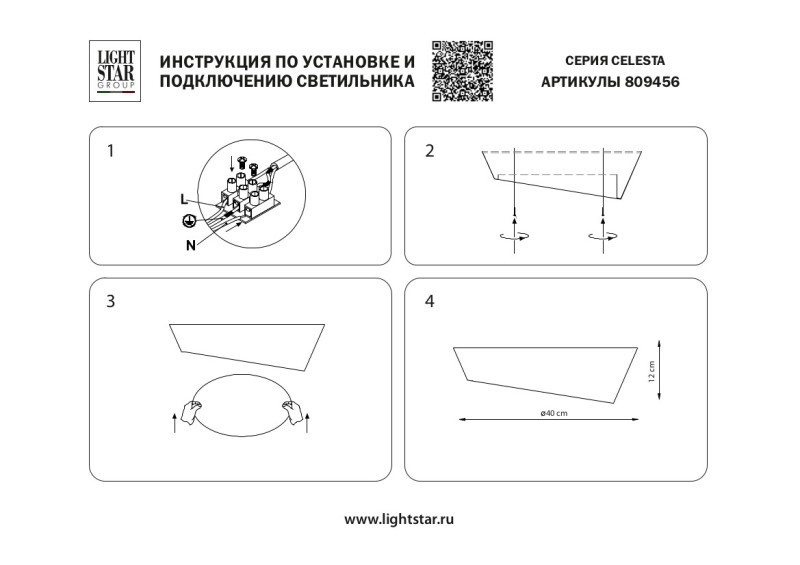 LIGHT STAR GROUP

ИНСТРУКЦИЯ ПО УСТАНОВКЕ И ПОДКЛЮЧЕНИЮ СВЕТИЛЬНИКА

СЕРИЯ CELESTA
АРТИКУЛЫ 809456

1

L

N

2

3

4

12 cm

ø40 cm

www.lightstar.ru